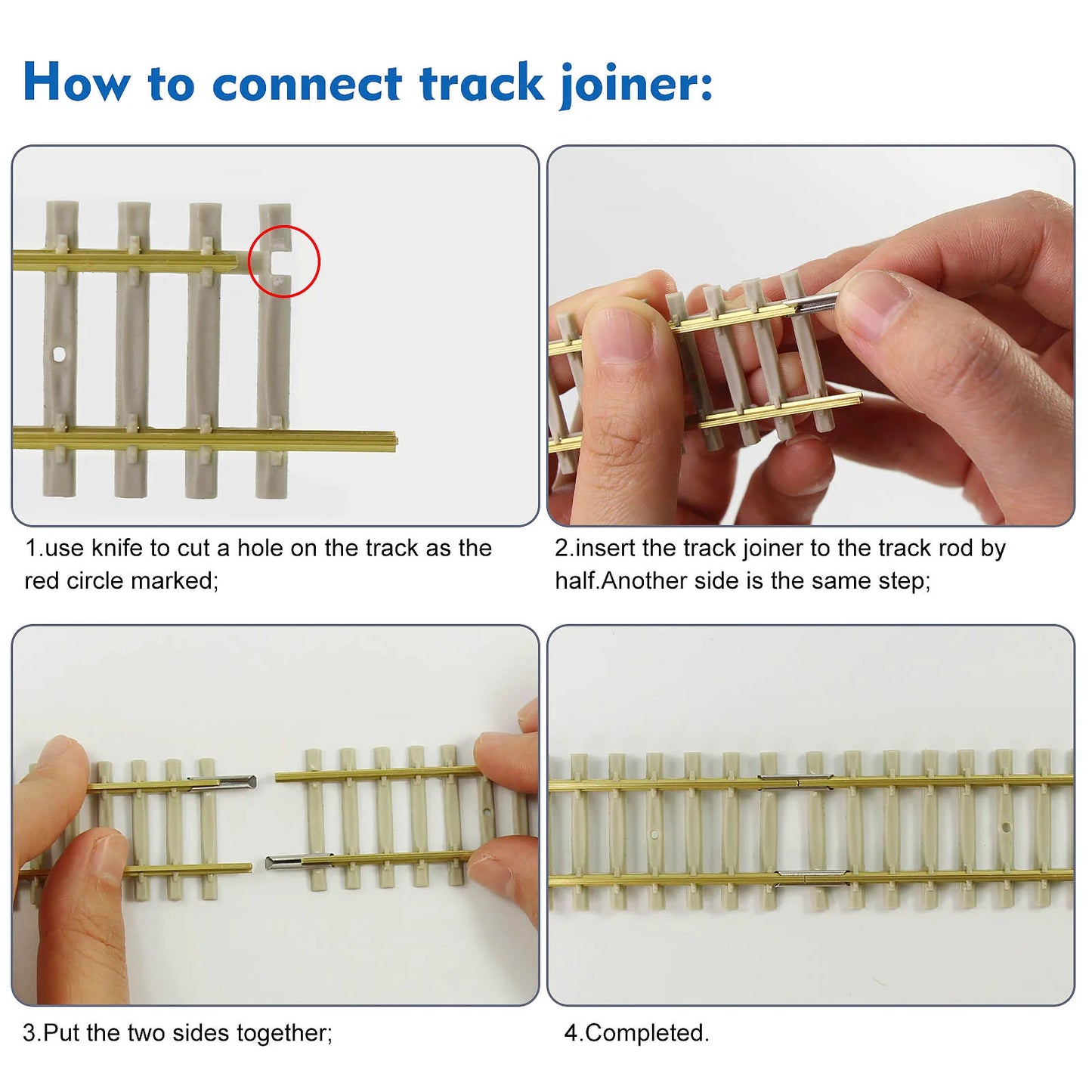 How to connect track joiner:

1.use knife to cut a hole on the track as the red circle marked;

2.insert the track joiner to the track rod by half.Another side is the same step;

3.Put the two sides together;

4.Completed.